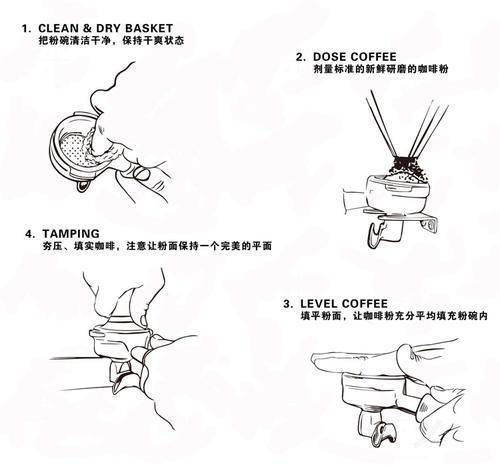 1. CLEAN & DRY BASKET
把粉碗清洁干净，保持干爽状态

2. DOSE COFFEE
剂量标准的新鲜研磨的咖啡粉

4. TAMPING
夯压、填实咖啡，注意让粉面保持一个完美的平面

3. LEVEL COFFEE
填平粉面，让咖啡粉充分平均填充粉碗内